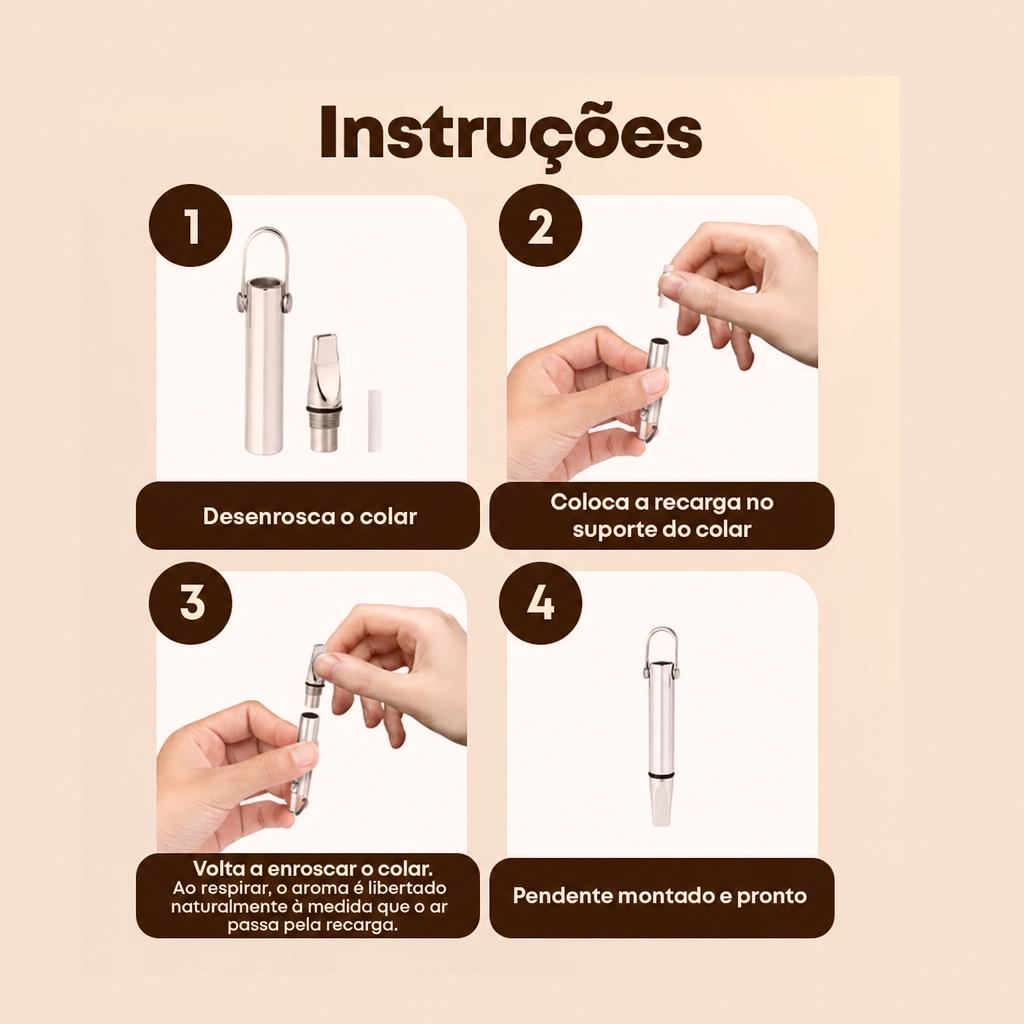 Instruções

1

Desenrosca o colar

2

Coloca a recarga no suporte do colar

3

Volta a enroscar o colar.
Ao respirar, o aroma é libertado naturalmente à medida que o ar passa pela recarga.

4

Pendente montado e pronto